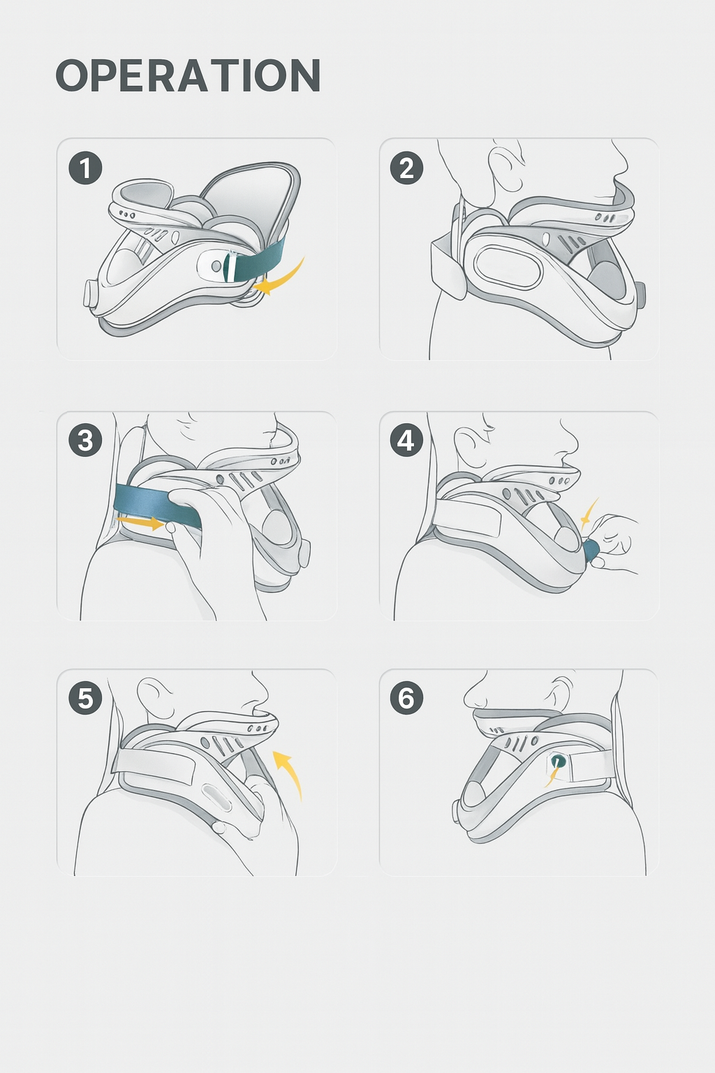 OPERATION

1

2

3

4

5

6