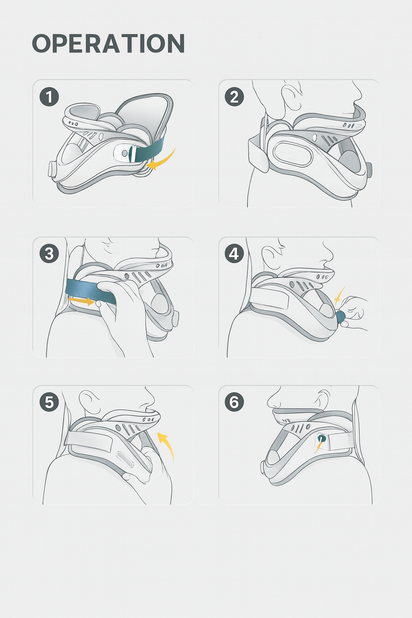 OPERATION

1

2

3

4

5

6