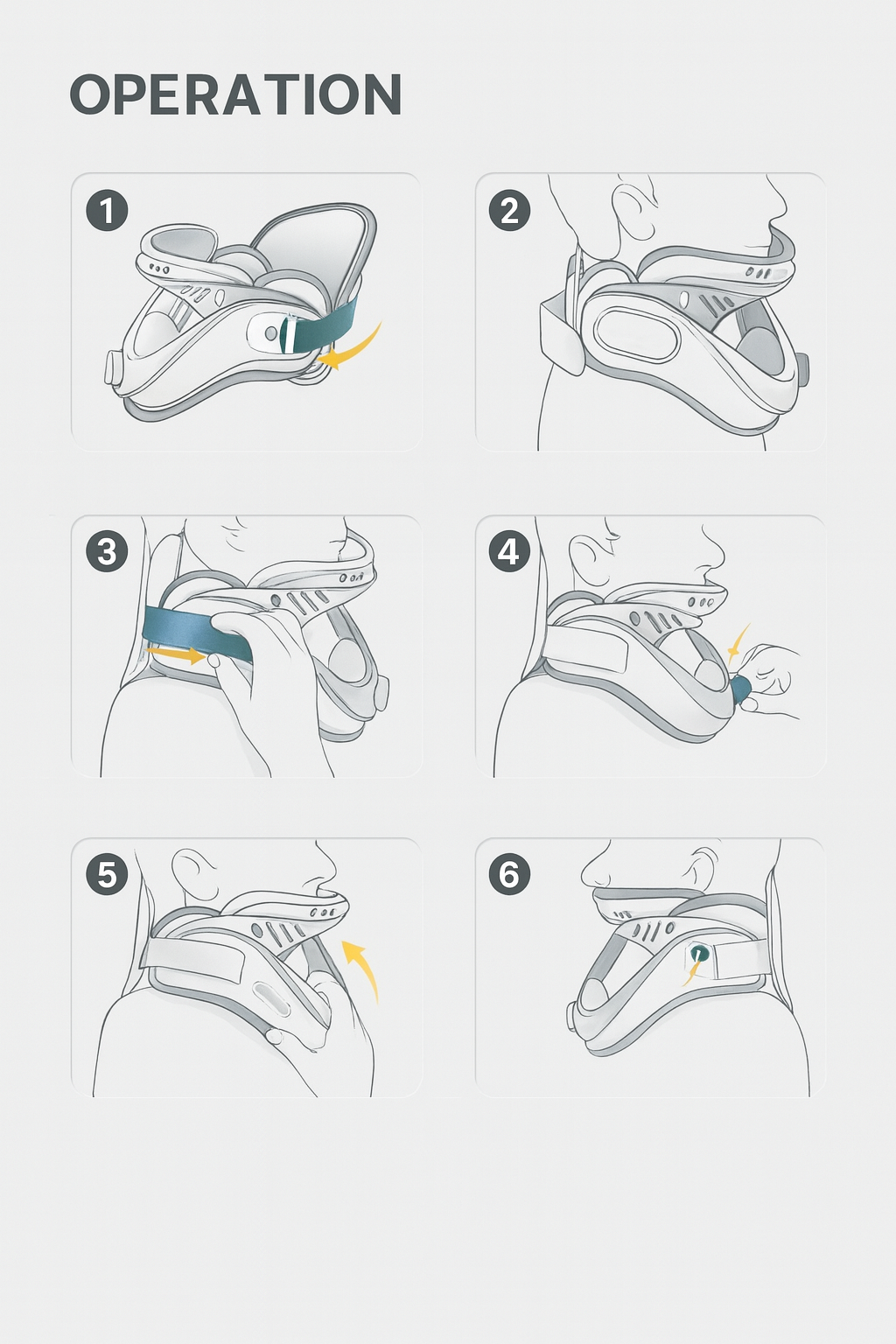 OPERATION

1

2

3

4

5

6